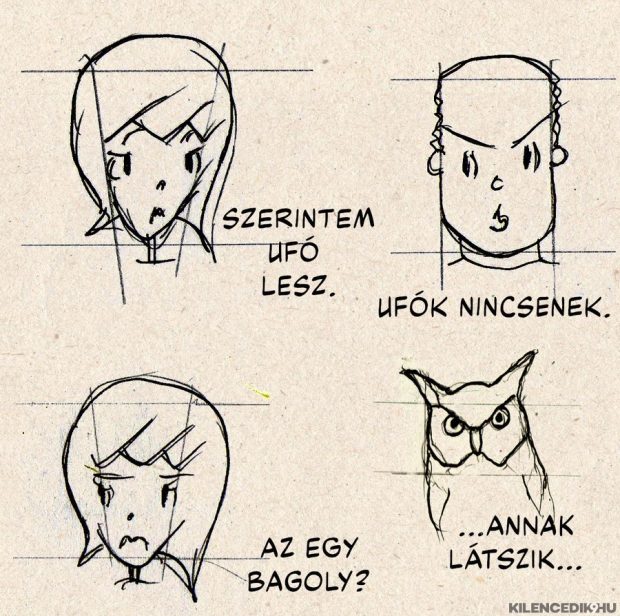 SZERINTEM UFÓ LESZ.

UFÓK NINCSENEK.

AZ EGY BAGOLY?

...ANNAK LÁTSZIK...

KILENCEDIK.HU